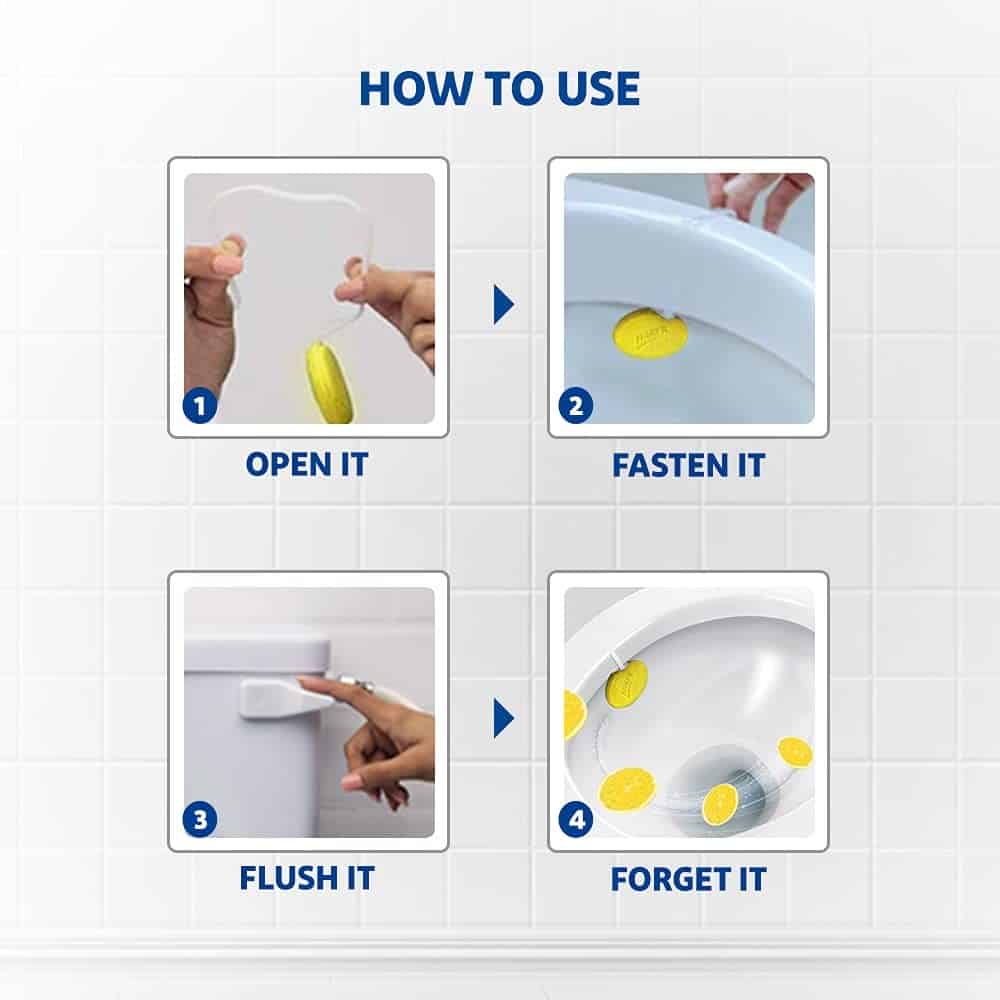 HOW TO USE

1

OPEN IT

2

FASTEN IT

3

FLUSH IT

4

FORGET IT