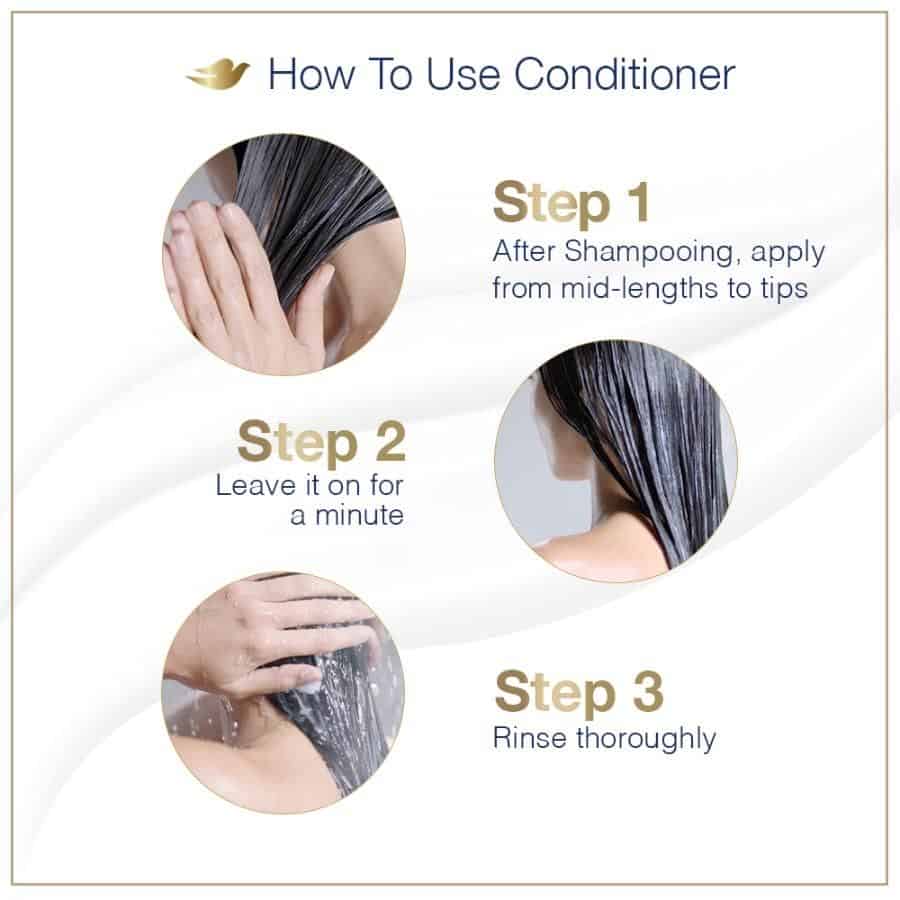 How To Use Conditioner

Step 1
After Shampooing, apply from mid-lengths to tips

Step 2
Leave it on for a minute

Step 3
Rinse thoroughly