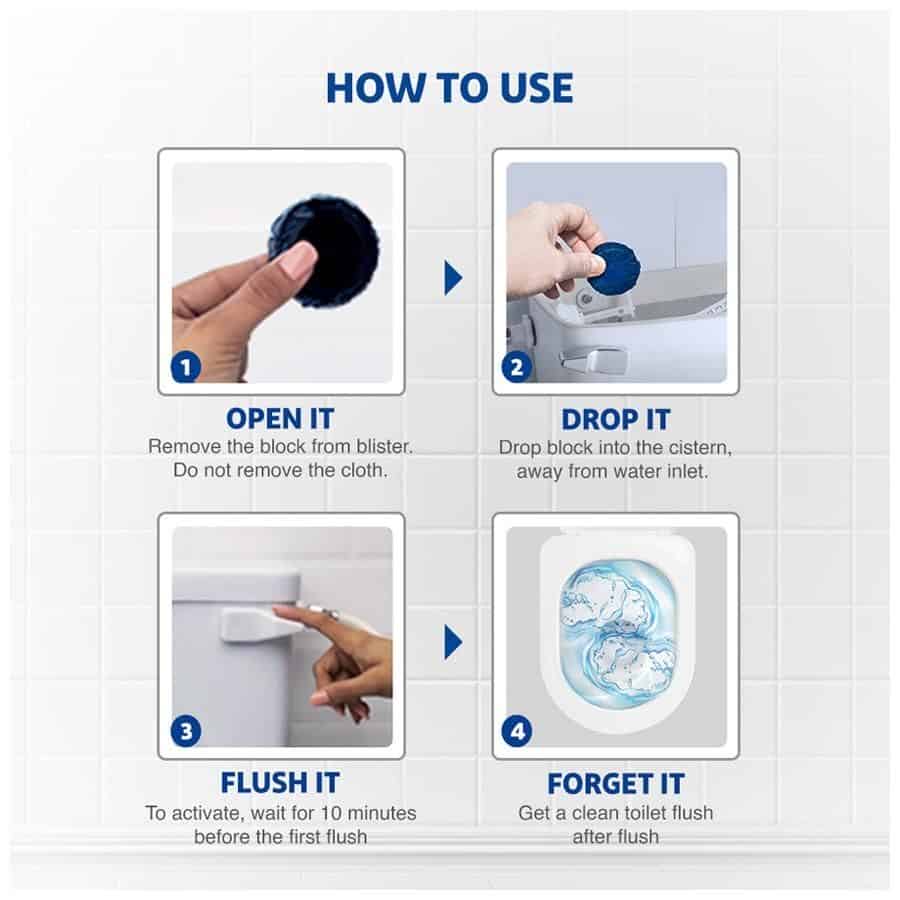 HOW TO USE

1

OPEN IT
Remove the block from blister. Do not remove the cloth.

2

DROP IT
Drop block into the cistern, away from water inlet.

3

FLUSH IT
To activate, wait for 10 minutes before the first flush

4

FORGET IT
Get a clean toilet flush after flush