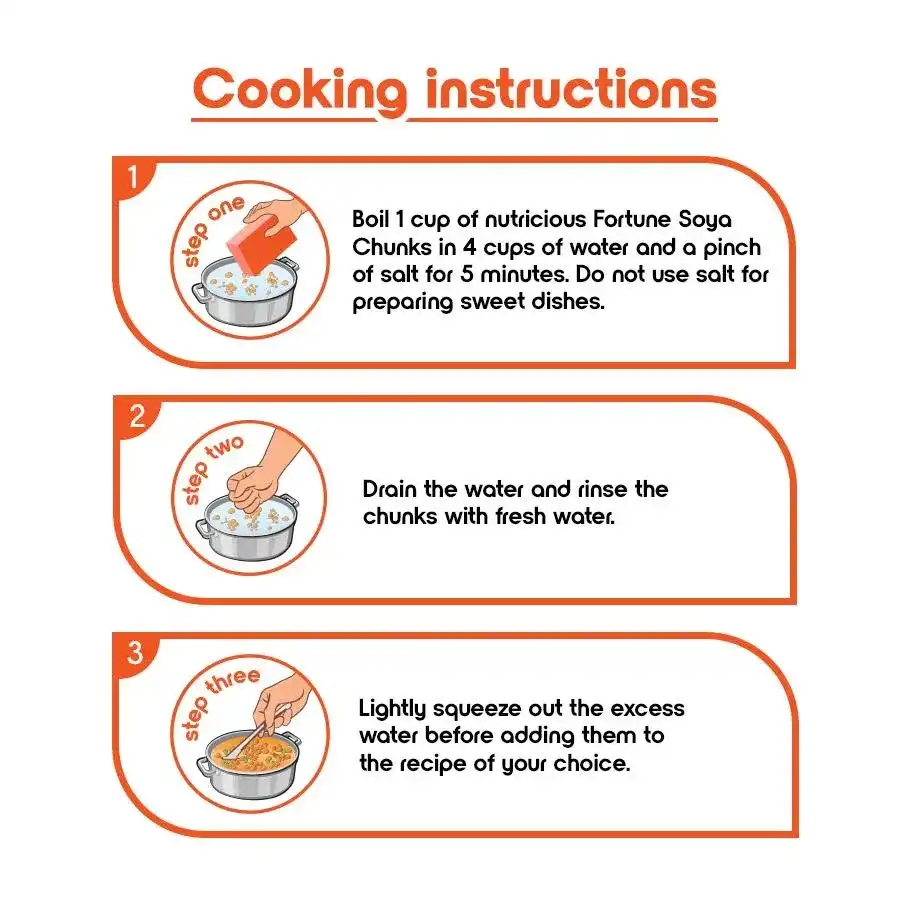 Cooking instructions

1

step one

Boil 1 cup of nutricious Fortune Soya Chunks in 4 cups of water and a pinch of salt for 5 minutes. Do not use salt for preparing sweet dishes.

2

step two

Drain the water and rinse the chunks with fresh water.

3

step three

Lightly squeeze out the excess water before adding them to the recipe of your choice.