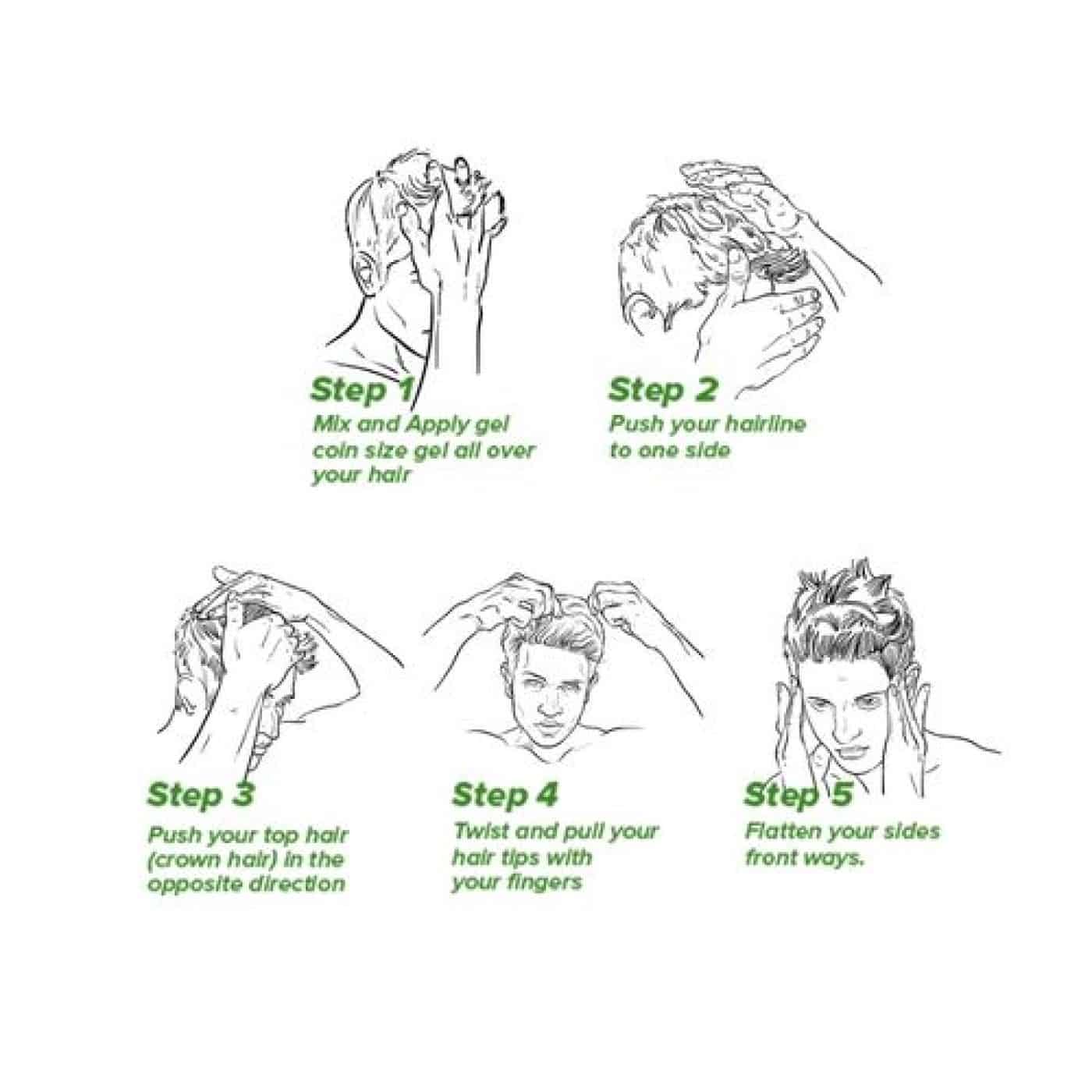 Step 1
Mix and Apply gel coin size gel all over your hair

Step 2
Push your hairline to one side

Step 3
Push your top hair (crown hair) in the opposite direction

Step 4
Twist and pull your hair tips with your fingers

Step 5
Flatten your sides front ways.