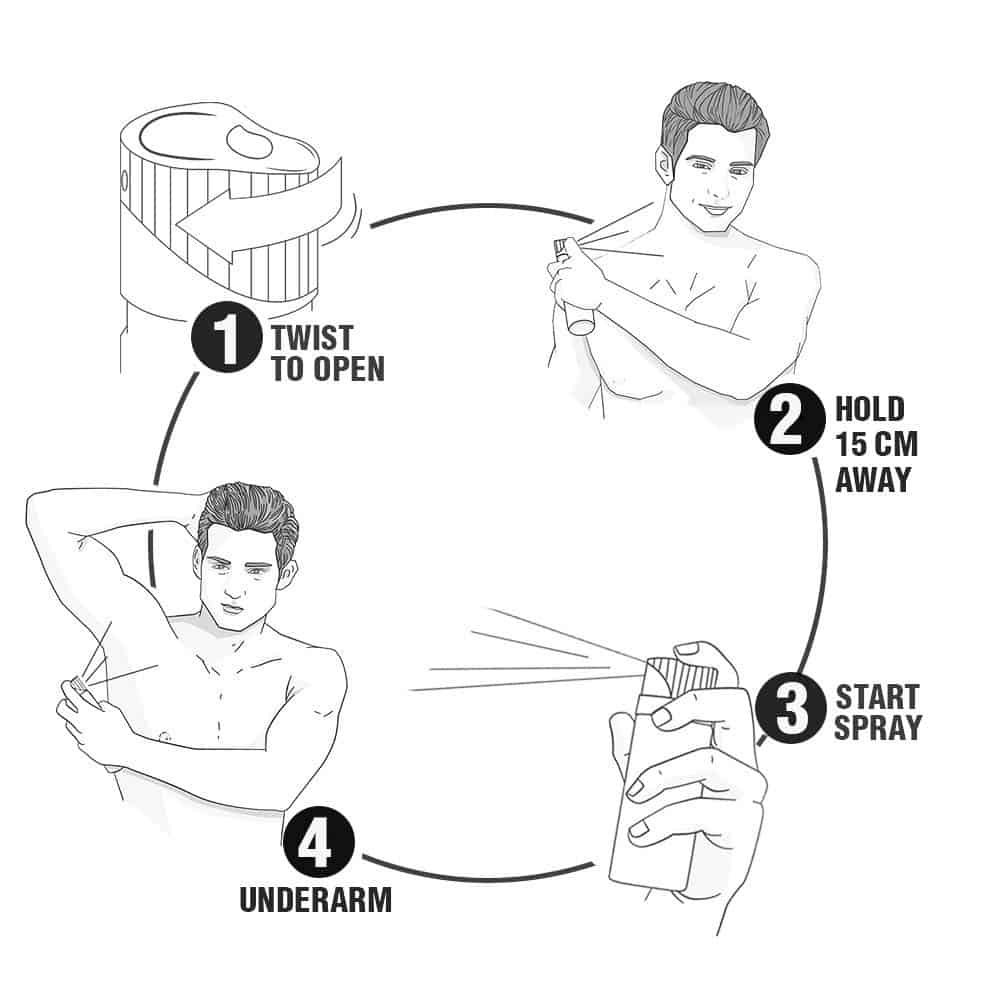 1 TWIST TO OPEN

2 HOLD 15 CM AWAY

3 START SPRAY

4 UNDERARM