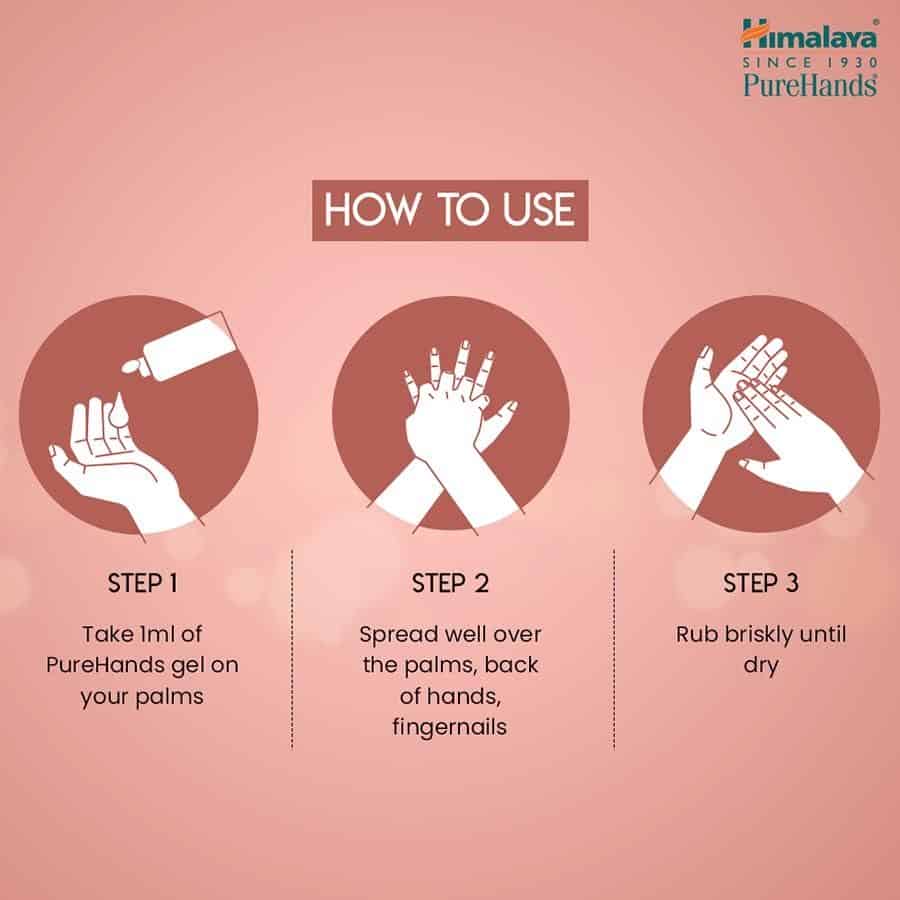 Himalaya®
SINCE 1930
PureHands®

HOW TO USE

STEP 1

Take 1ml of PureHands gel on your palms

STEP 2

Spread well over the palms, back of hands, fingernails

STEP 3

Rub briskly until dry