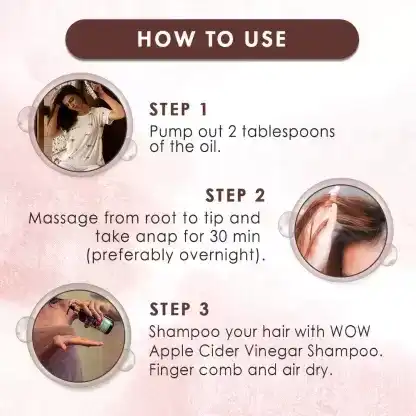 HOW TO USE

STEP 1
Pump out 2 tablespoons of the oil.

STEP 2
Massage from root to tip and take anap for 30 min (preferably overnight).

STEP 3
Shampoo your hair with WOW Apple Cider Vinegar Shampoo. Finger comb and air dry.