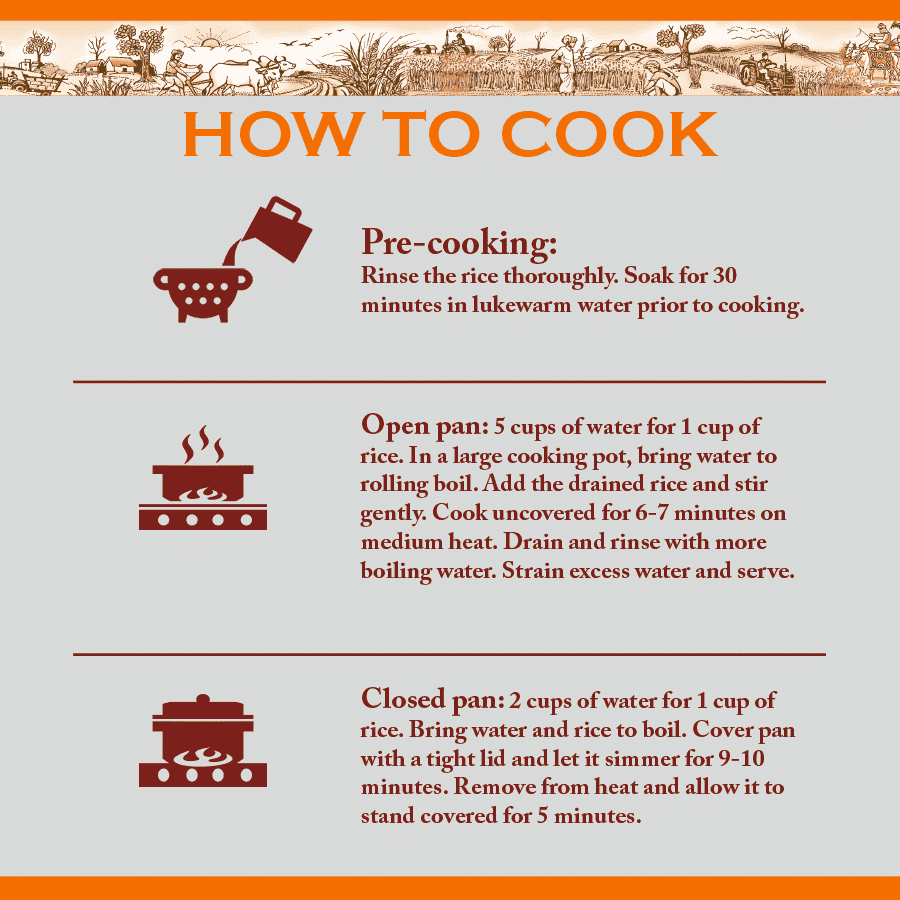 HOW TO COOK

Pre-cooking:
Rinse the rice thoroughly. Soak for 30 minutes in lukewarm water prior to cooking.

Open pan: 5 cups of water for 1 cup of rice. In a large cooking pot, bring water to rolling boil. Add the drained rice and stir gently. Cook uncovered for 6-7 minutes on medium heat. Drain and rinse with more boiling water. Strain excess water and serve.

Closed pan: 2 cups of water for 1 cup of rice. Bring water and rice to boil. Cover pan with a tight lid and let it simmer for 9-10 minutes. Remove from heat and allow it to stand covered for 5 minutes.