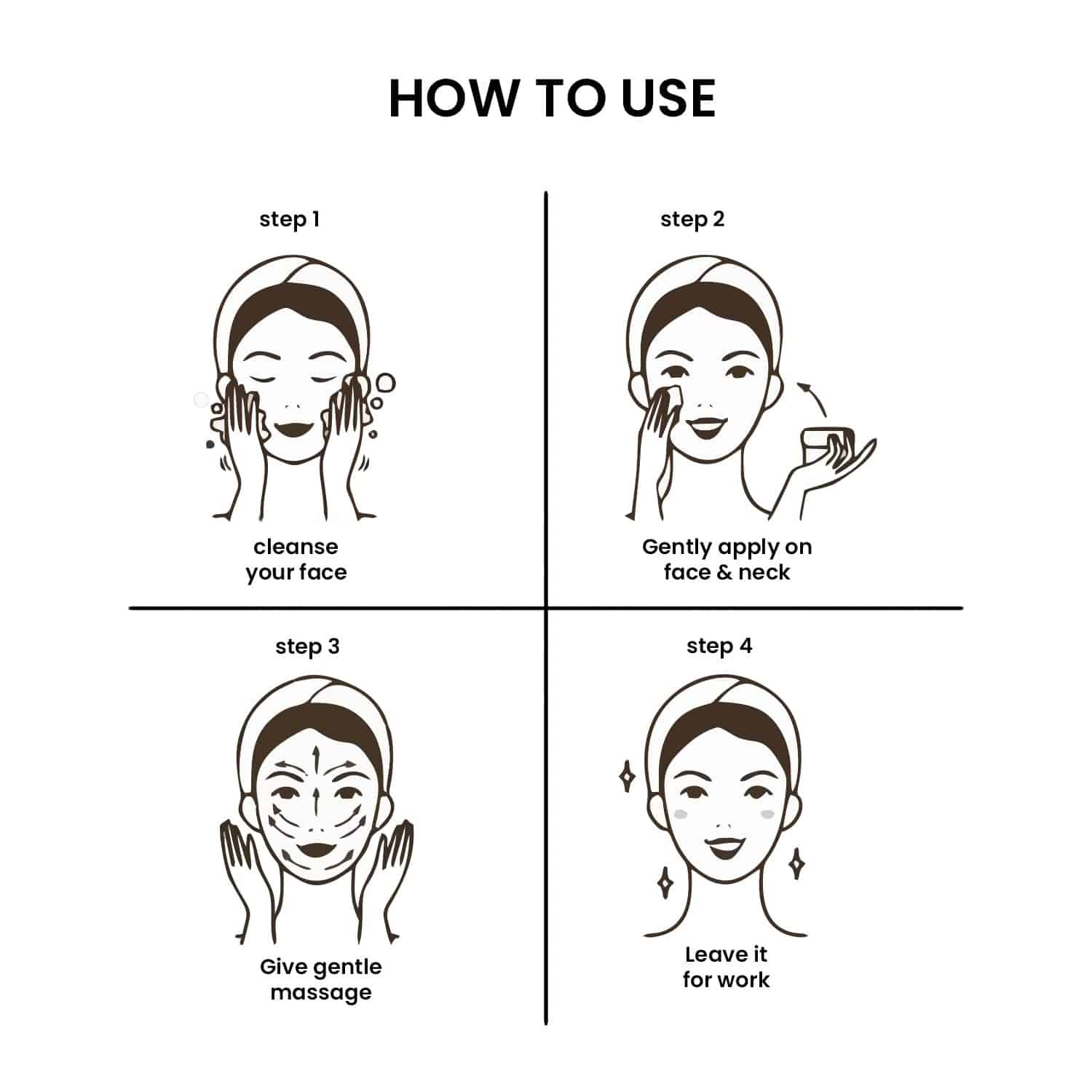 HOW TO USE

step 1

cleanse your face

step 2

Gently apply on face & neck

step 3

Give gentle massage

step 4

Leave it for work