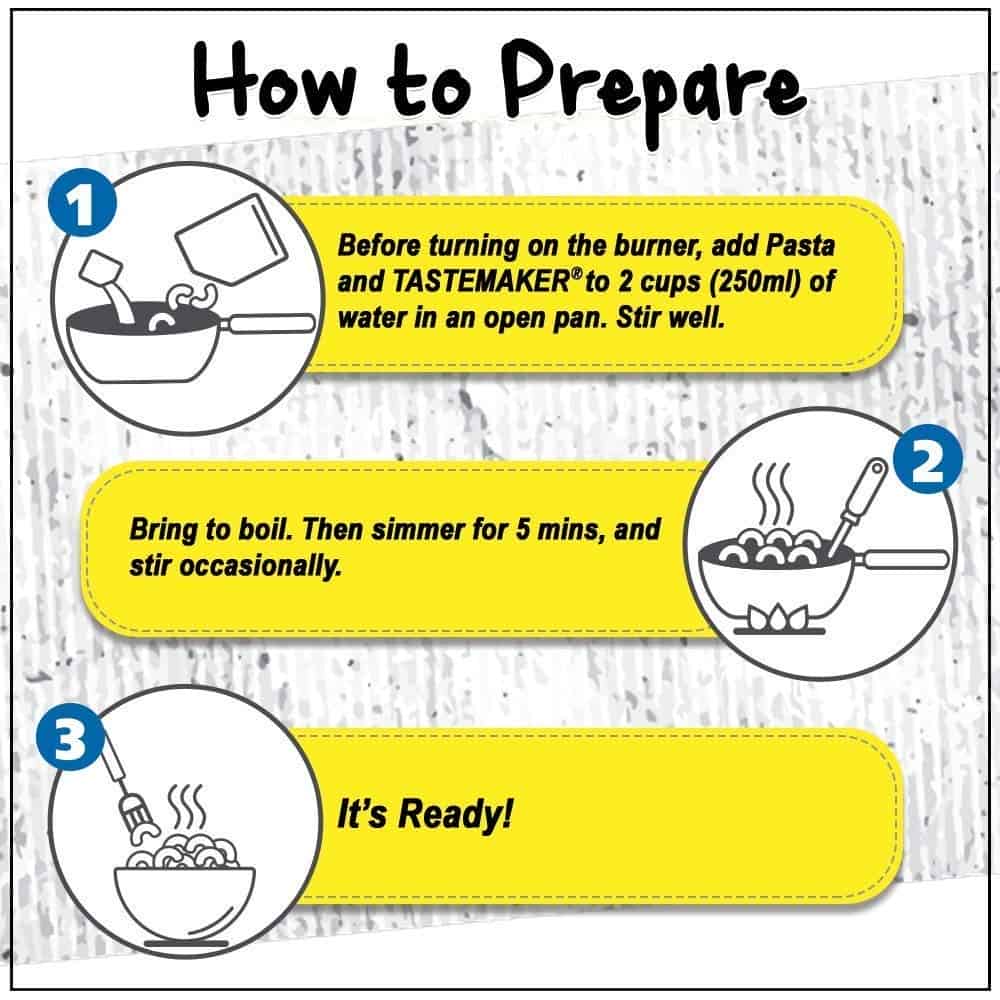 How to Prepare

1

Before turning on the burner, add Pasta and TASTEMAKER® to 2 cups (250ml) of water in an open pan. Stir well.

2

Bring to boil. Then simmer for 5 mins, and stir occasionally.

3

It's Ready!