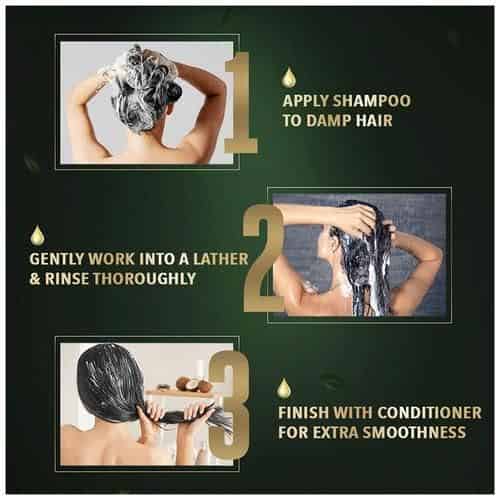 1

APPLY SHAMPOO TO DAMP HAIR

2

GENTLY WORK INTO A LATHER & RINSE THOROUGHLY

3

FINISH WITH CONDITIONER FOR EXTRA SMOOTHNESS