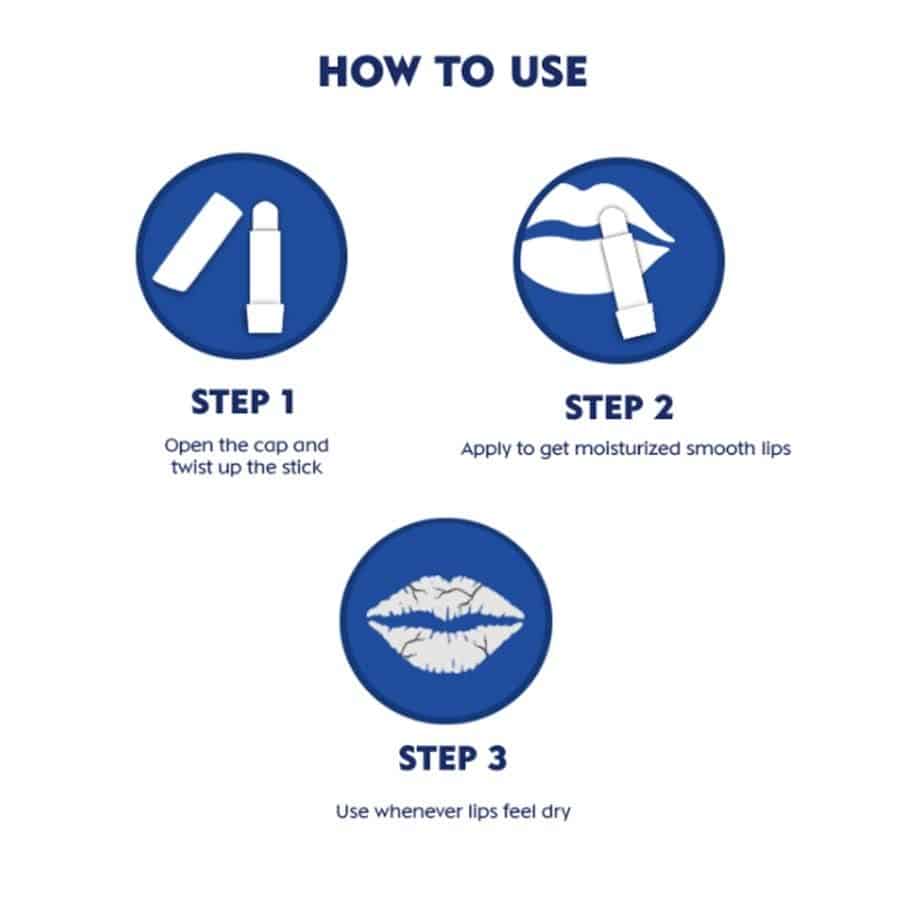 HOW TO USE

STEP 1

Open the cap and twist up the stick

STEP 2

Apply to get moisturized smooth lips

STEP 3

Use whenever lips feel dry