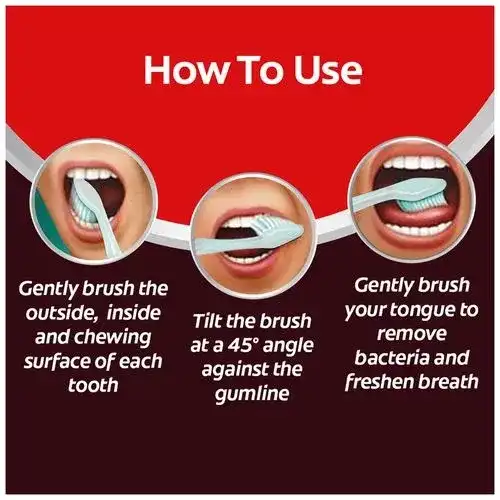 How To Use

Gently brush the outside, inside and chewing surface of each tooth

Tilt the brush at a 45° angle against the gumline

Gently brush your tongue to remove bacteria and freshen breath