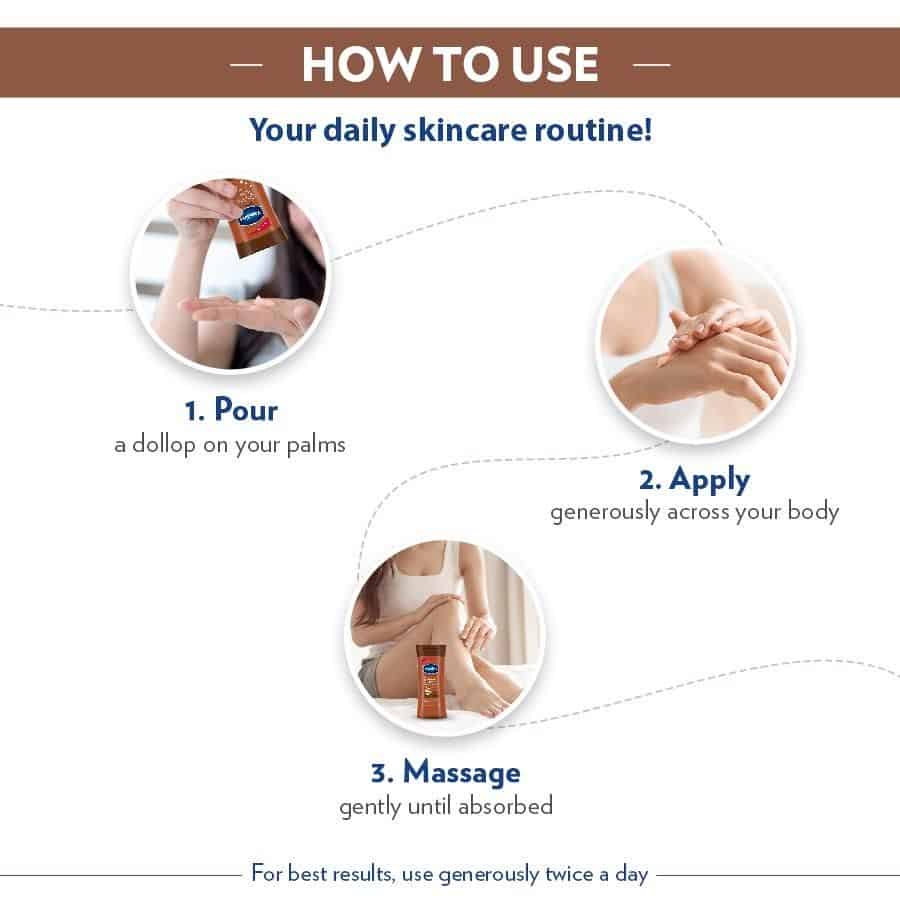 HOW TO USE

Your daily skincare routine!

1. Pour
a dollop on your palms

2. Apply
generously across your body

3. Massage
gently until absorbed

For best results, use generously twice a day