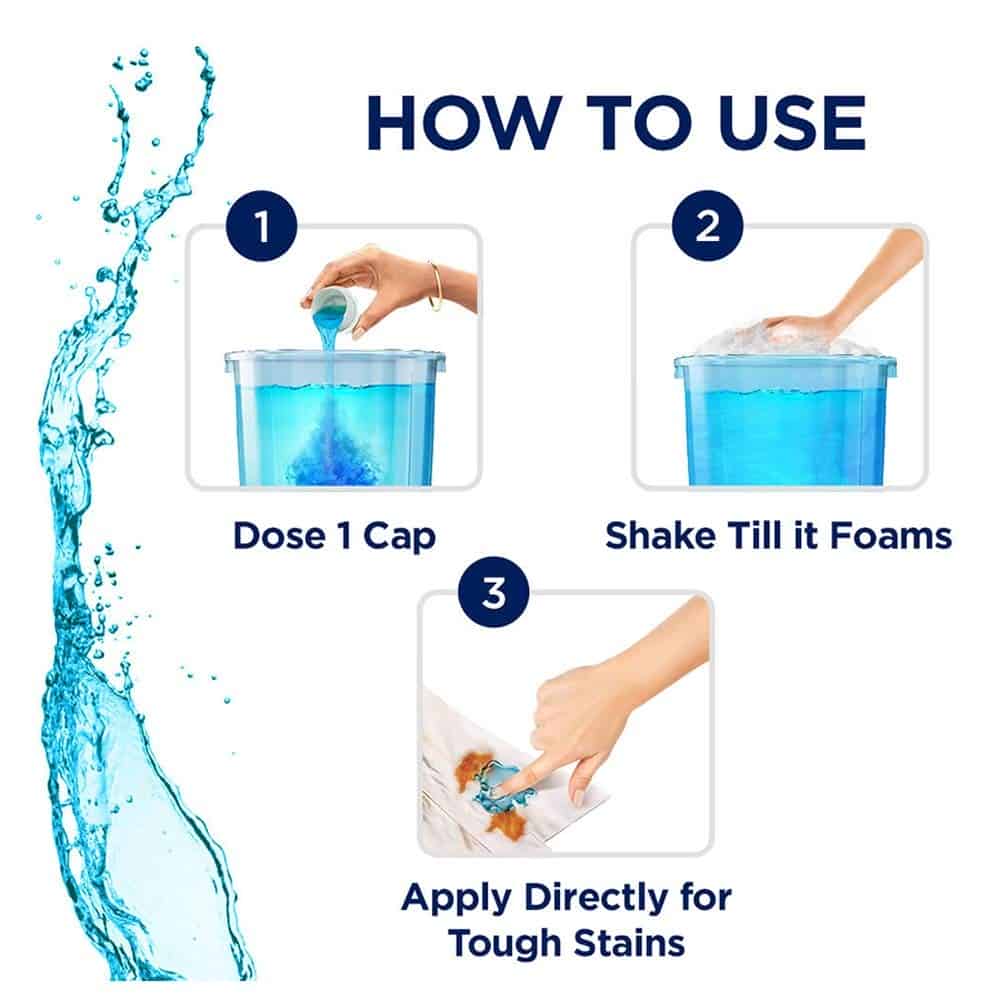 HOW TO USE

1

Dose 1 Cap

2

Shake Till it Foams

3

Apply Directly for Tough Stains