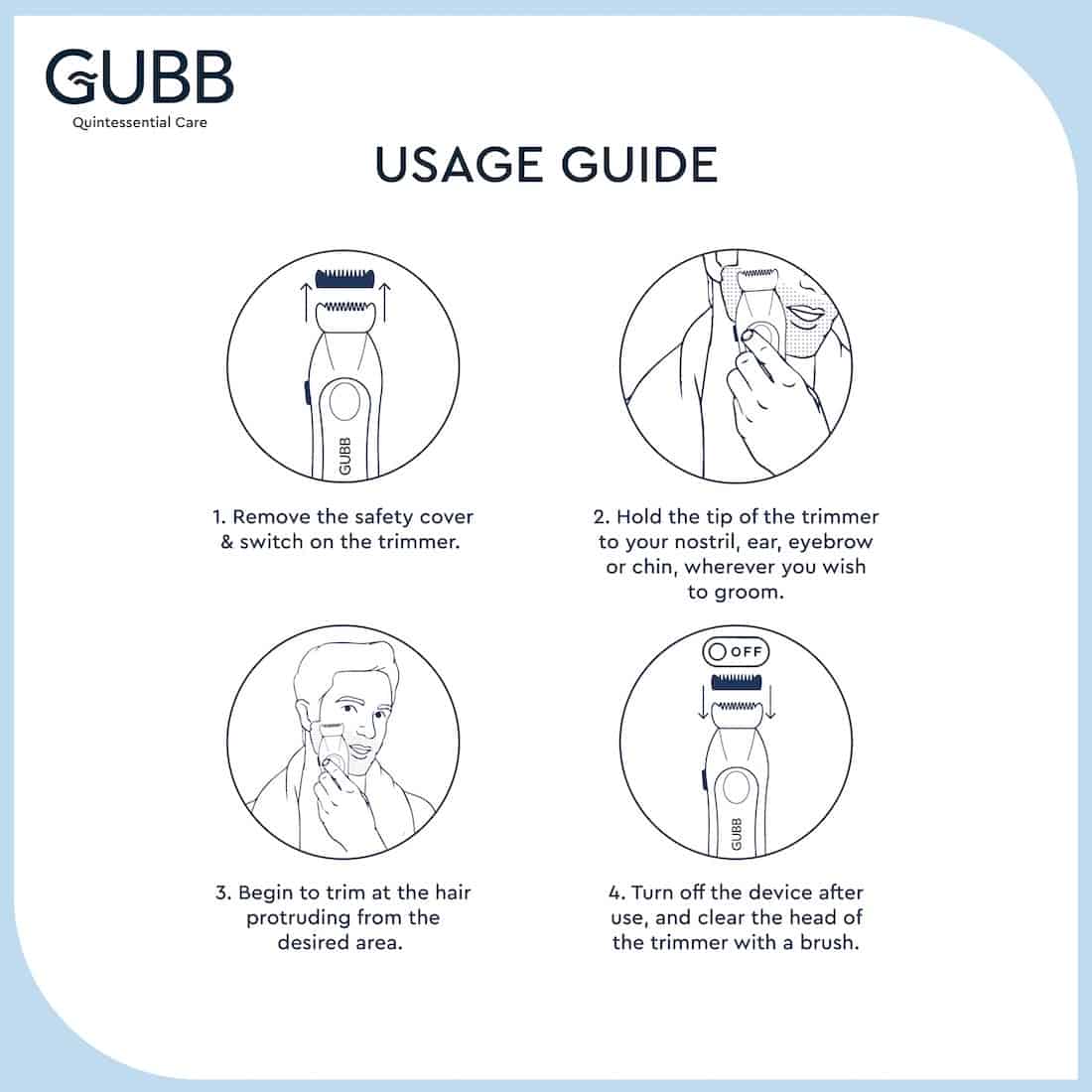 GUBB
Quintessential Care

USAGE GUIDE

GUBB

1. Remove the safety cover & switch on the trimmer.

2. Hold the tip of the trimmer to your nostril, ear, eyebrow or chin, wherever you wish to groom.

3. Begin to trim at the hair protruding from the desired area.

OFF

GUBB

4. Turn off the device after use, and clear the head of the trimmer with a brush.