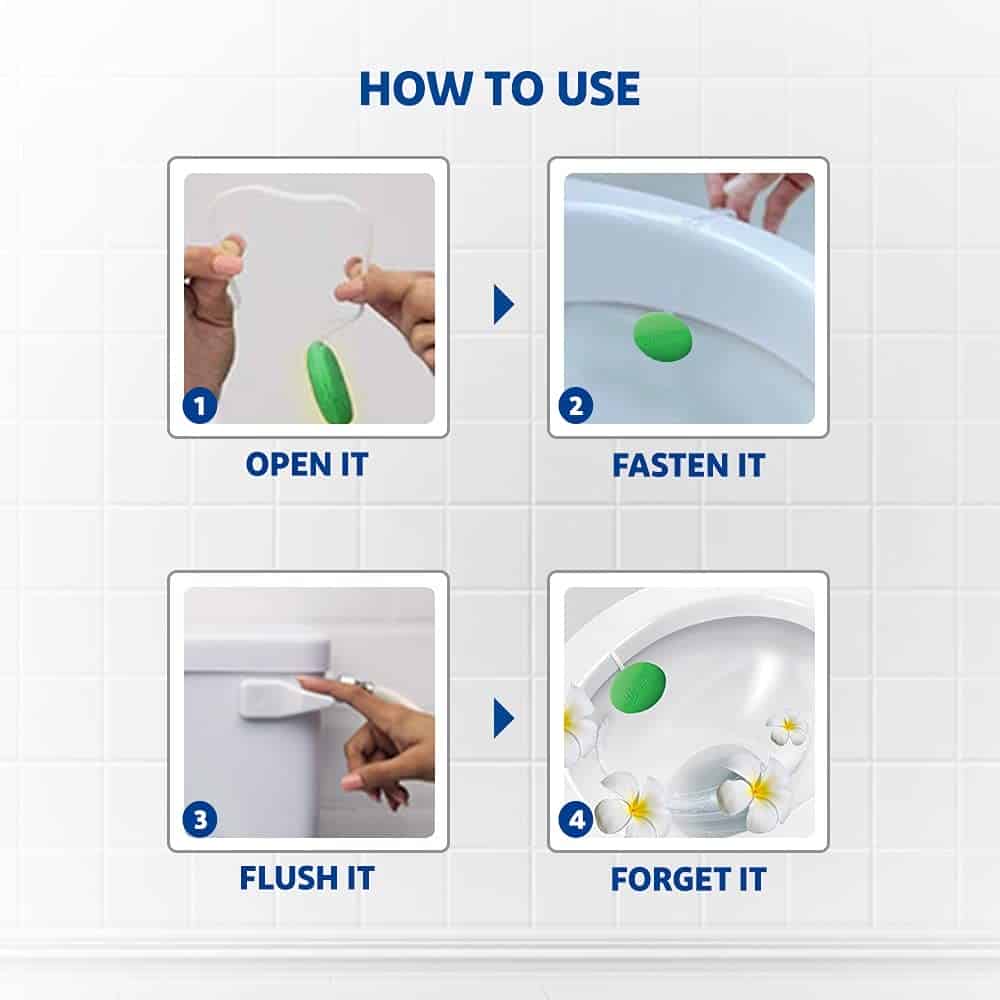 HOW TO USE

1

OPEN IT

2

FASTEN IT

3

FLUSH IT

4

FORGET IT