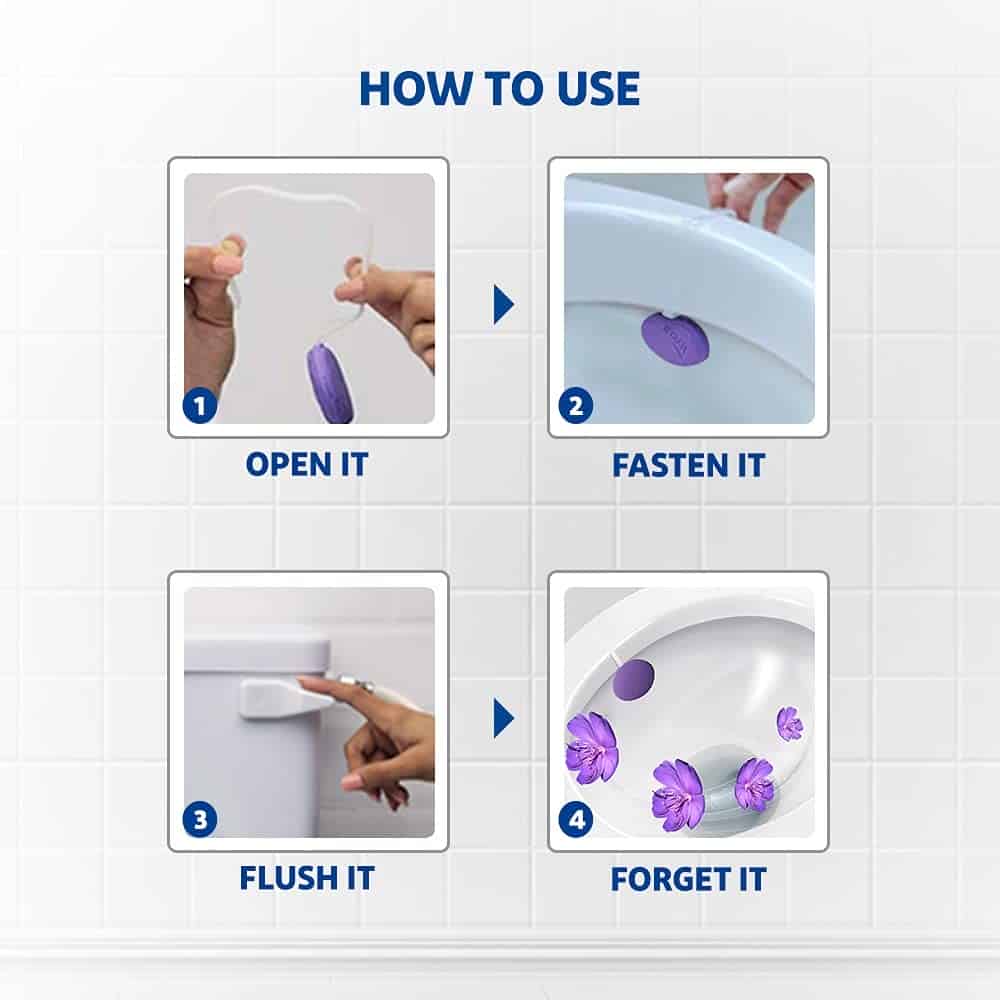 HOW TO USE

1

OPEN IT

2

FASTEN IT

3

FLUSH IT

4

FORGET IT