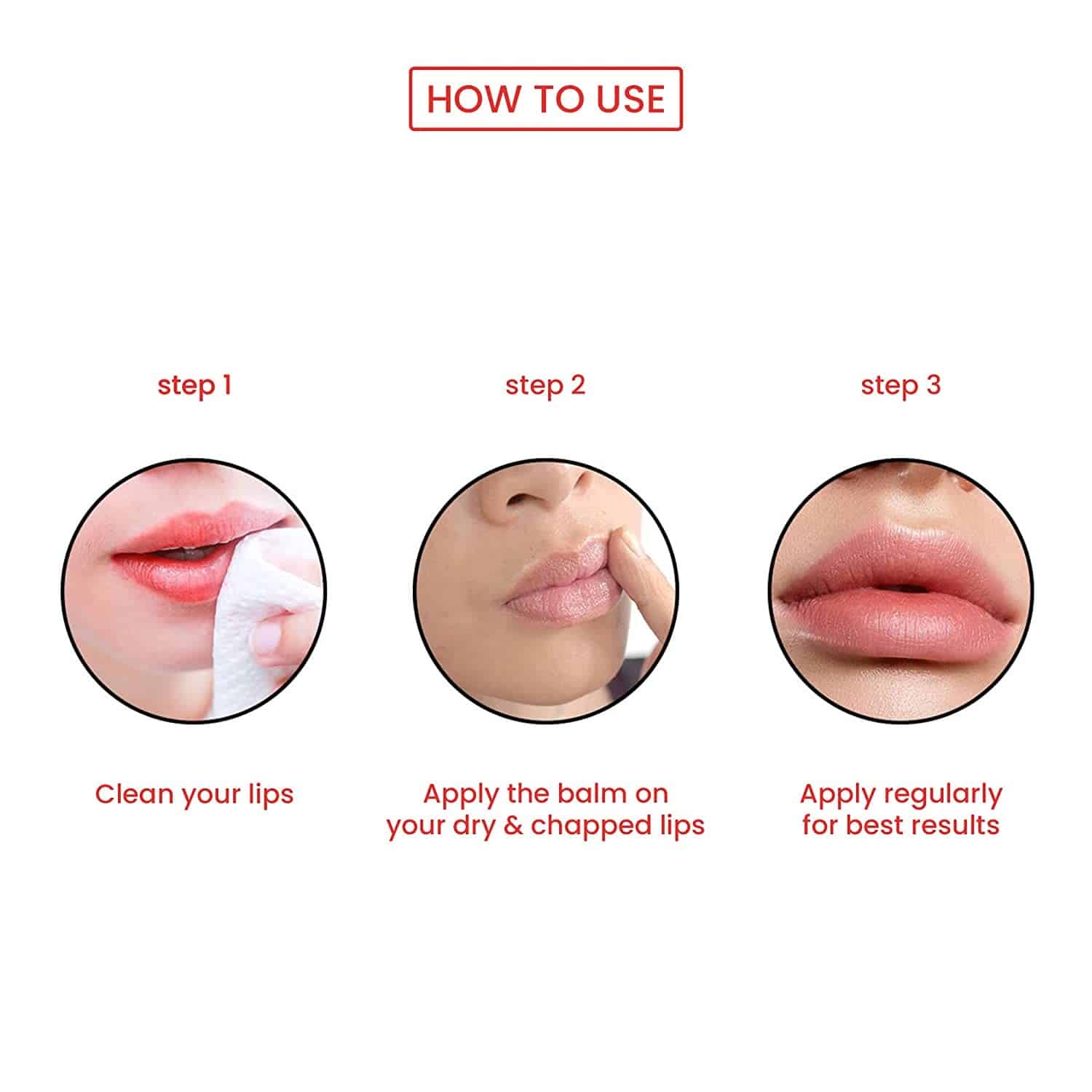 HOW TO USE

step 1

Clean your lips

step 2

Apply the balm on your dry & chapped lips

step 3

Apply regularly for best results