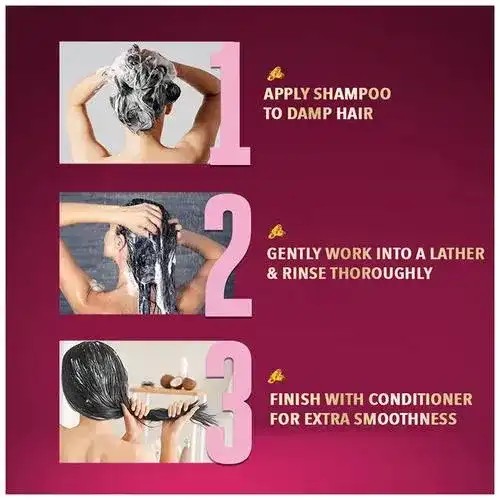 1
APPLY SHAMPOO TO DAMP HAIR

2
GENTLY WORK INTO A LATHER & RINSE THOROUGHLY

3
FINISH WITH CONDITIONER FOR EXTRA SMOOTHNESS